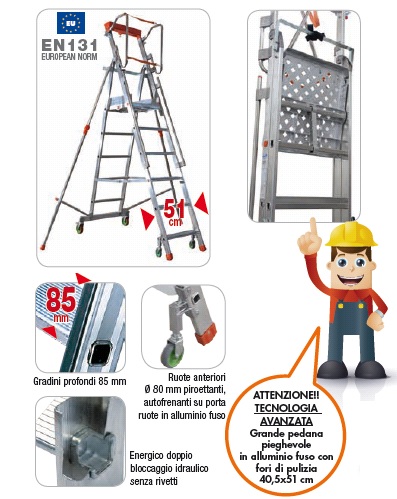 EU

EN131
EUROPEAN NORM

51
cm

85
mm

Gradini profondi 85 mm

Ruote anteriori Ø 80 mm piroettanti, autofrenanti su porta ruote in alluminio fuso

Energico doppio bloccaggio idraulico senza rivetti

ATTENZIONE!!
TECNOLOGIA
AVANZATA
Grande pedana pieghevole in alluminio fuso con fori di pulizia 40,5x51 cm